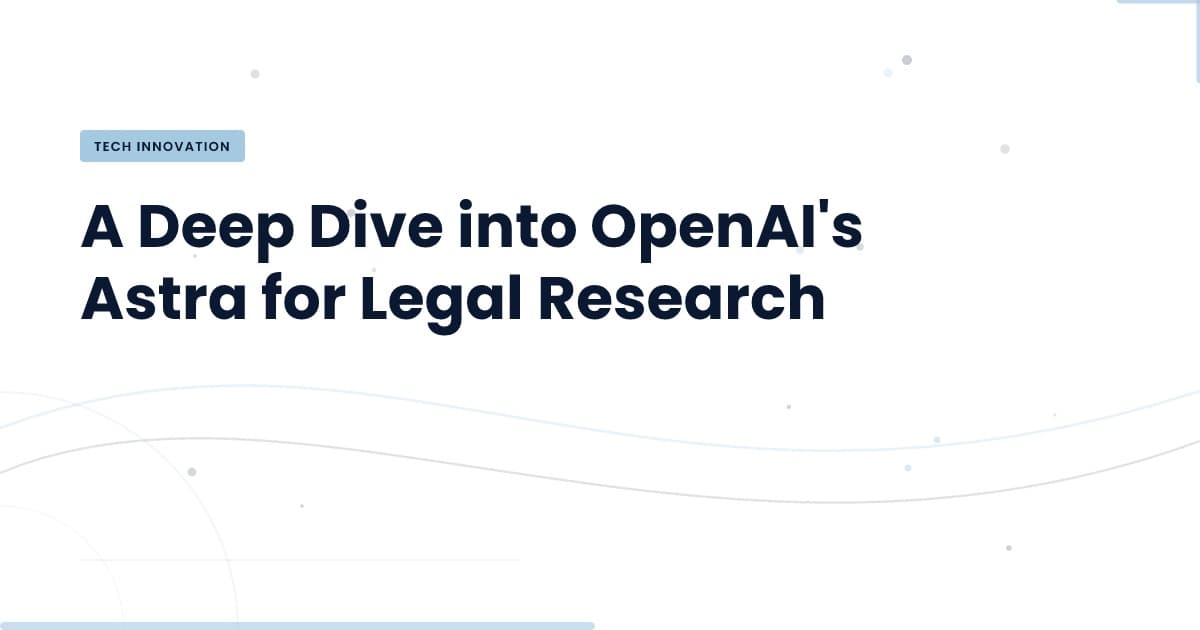 TECH INNOVATION

A Deep Dive into OpenAI's Astra for Legal Research